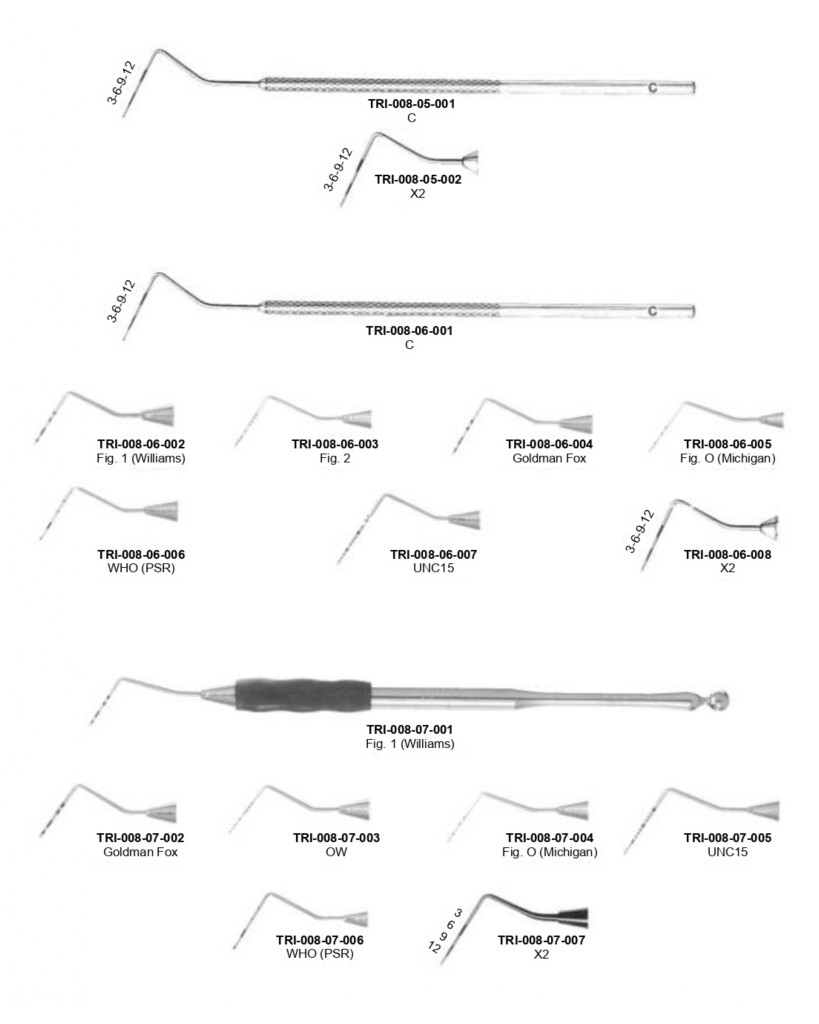 3-6-9-12
C
TRI-008-05-001
C

3-6-9-12
TRI-008-05-002
X2

3-6-9-12
C
TRI-008-06-001
C

TRI-008-06-002
Fig. 1 (Williams)

TRI-008-06-003
Fig. 2

TRI-008-06-004
Goldman Fox

TRI-008-06-005
Fig. O (Michigan)

TRI-008-06-006
WHO (PSR)

TRI-008-06-007
UNC15

3-6-9-12
TRI-008-06-008
X2

TRI-008-07-001
Fig. 1 (Williams)

TRI-008-07-002
Goldman Fox

TRI-008-07-003
OW

TRI-008-07-004
Fig. O (Michigan)

TRI-008-07-005
UNC15

TRI-008-07-006
WHO (PSR)

12 9 6 3
TRI-008-07-007
X2